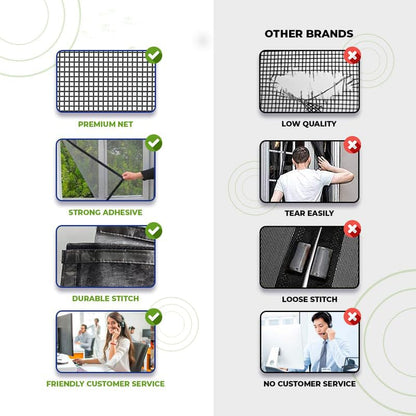 PREMIUM NET

STRONG ADHESIVE

DURABLE STITCH

FRIENDLY CUSTOMER SERVICE

OTHER BRANDS

LOW QUALITY

TEAR EASILY

LOOSE STITCH

NO CUSTOMER SERVICE